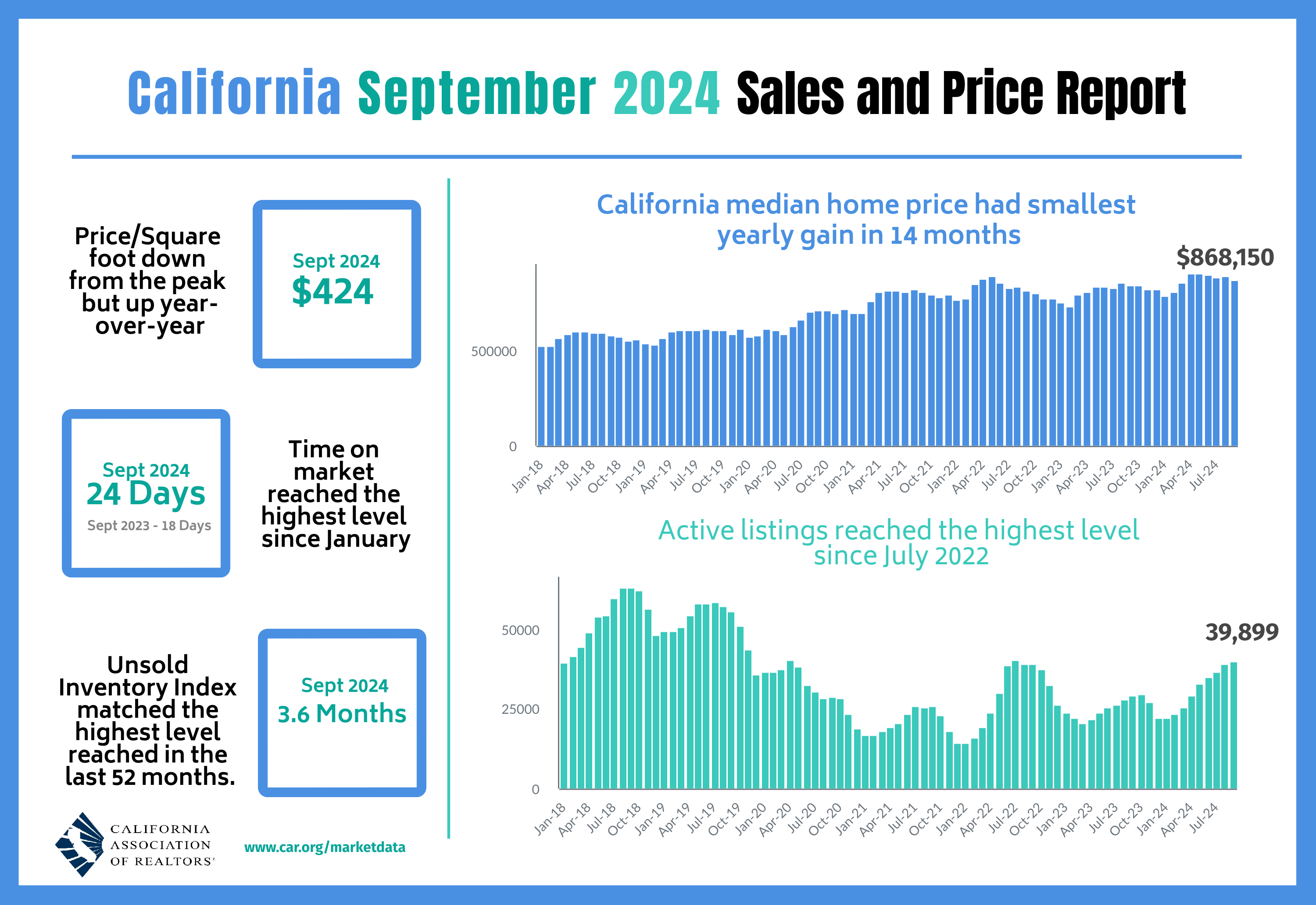 California September 2024 Sales and Price Report

Price/Square foot down from the peak but up year-over-year

Sept 2024
$424

Sept 2024
24 Days
Sept 2023 - 18 Days

Time on market reached the highest level since January

Unsold Inventory Index matched the highest level reached in the last 52 months.

Sept 2024
3.6 Months

CALIFORNIA ASSOCIATION OF REALTORS®

www.car.org/marketdata

California median home price had smallest yearly gain in 14 months

$868,150

500000
0

Jan-18 Apr-18 Jul-18 Oct-18 Jan-19 Apr-19 Jul-19 Oct-19 Jan-20 Apr-20 Jul-20 Oct-20 Jan-21 Apr-21 Jul-21 Oct-21 Jan-22 Apr-22 Jul-22 Oct-22 Jan-23 Apr-23 Jul-23 Oct-23 Jan-24 Apr-24 Jul-24

Active listings reached the highest level since July 2022

39,899

50000
25000
0

Jan-18 Apr-18 Jul-18 Oct-18 Jan-19 Apr-19 Jul-19 Oct-19 Jan-20 Apr-20 Jul-20 Oct-20 Jan-21 Apr-21 Jul-21 Oct-21 Jan-22 Apr-22 Jul-22 Oct-22 Jan-23 Apr-23 Jul-23 Oct-23 Jan-24 Apr-24 Jul-24